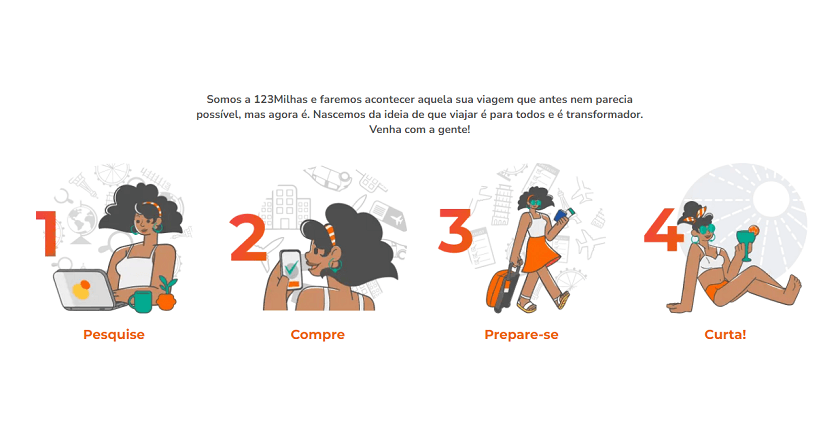 Somos a 123Milhas e faremos acontecer aquela sua viagem que antes nem parecia possível, mas agora é. Nascemos da ideia de que viajar é para todos e é transformador. Venha com a gente!

1
Pesquise

2
Compre

3
Prepare-se

4
Curta!